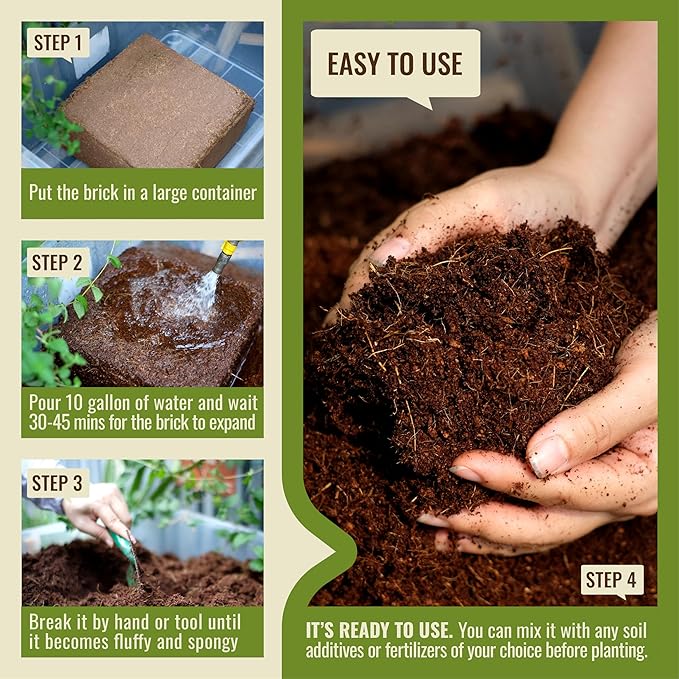 STEP 1

Put the brick in a large container

STEP 2

Pour 10 gallon of water and wait 30-45 mins for the brick to expand

STEP 3

Break it by hand or tool until it becomes fluffy and spongy

EASY TO USE

STEP 4

IT'S READY TO USE. You can mix it with any soil additives or fertilizers of your choice before planting.