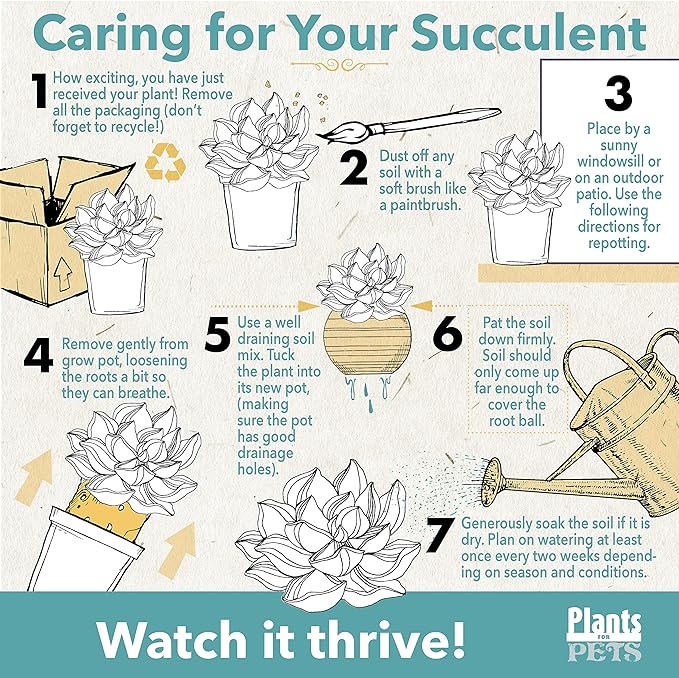 Caring for Your Succulent

1 How exciting, you have just received your plant! Remove all the packaging (don't forget to recycle!)

2 Dust off any soil with a soft brush like a paintbrush.

3 Place by a sunny windowsill or on an outdoor patio. Use the following directions for repotting.

4 Remove gently from grow pot, loosening the roots a bit so they can breathe.

5 Use a well draining soil mix. Tuck the plant into its new pot, (making sure the pot has good drainage holes).

6 Pat the soil down firmly. Soil should only come up far enough to cover the root ball.

7 Generously soak the soil if it is dry. Plan on watering at least once every two weeks depending on season and conditions.

Watch it thrive!

Plants FOR PETS